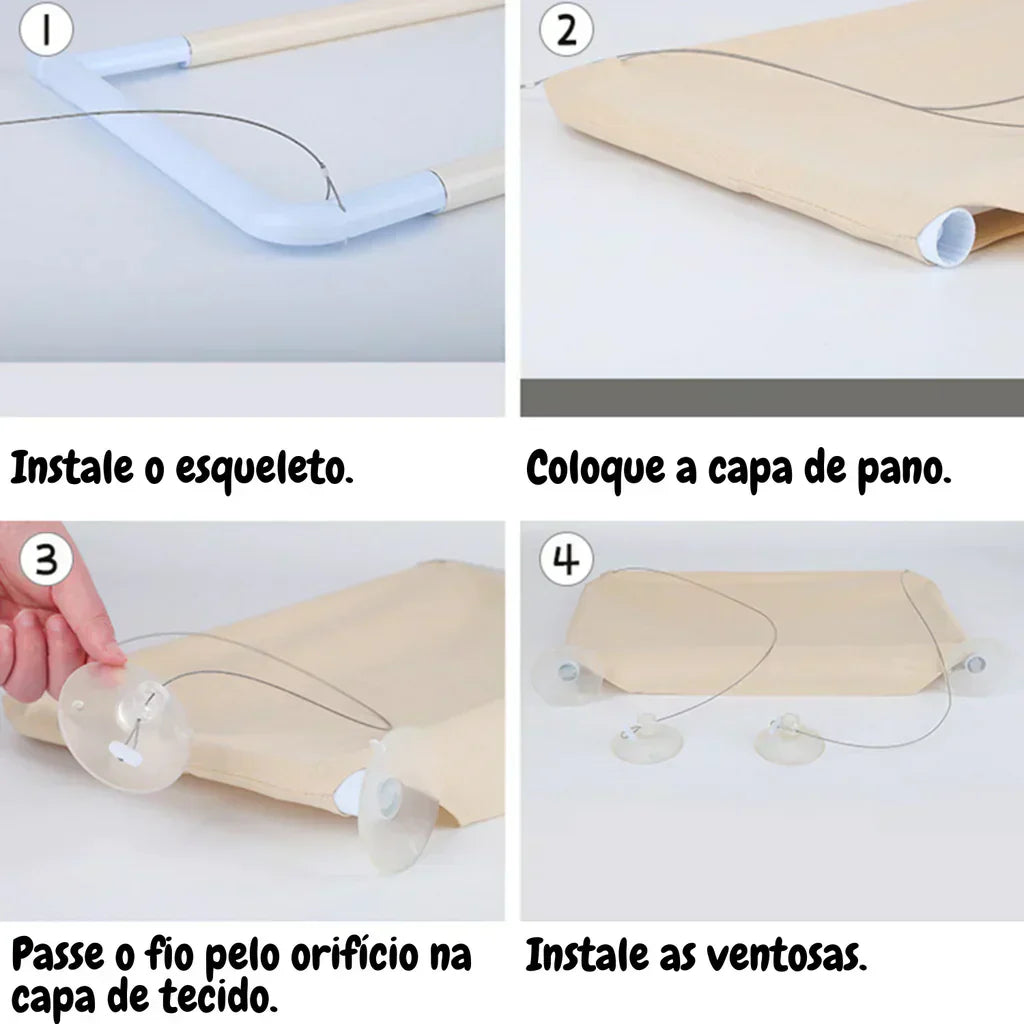 1

Instale o esqueleto.

2

Coloque a capa de pano.

3

Passe o fio pelo orifício na capa de tecido.

4

Instale as ventosas.